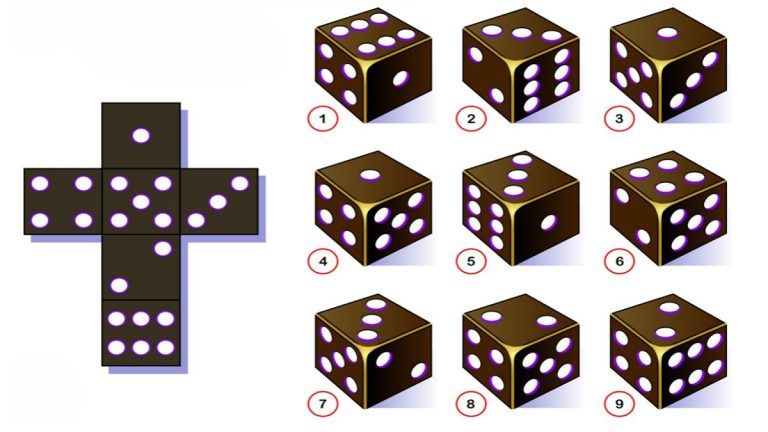 1
2
3
4
5
6
7
8
9